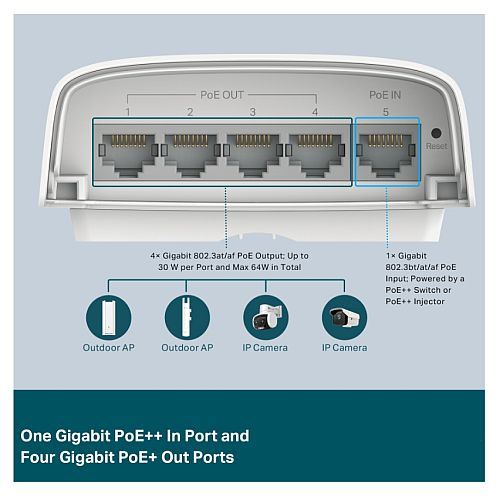 PoE OUT

1 2 3 4

PoE IN

5

Reset

4× Gigabit 802.3at/af PoE Output; Up to 30 W per Port and Max 64W in Total

1× Gigabit 802.3bt/at/af PoE Input; Powered by a PoE++ Switch or PoE++ Injector

Outdoor AP

Outdoor AP

IP Camera

IP Camera

One Gigabit PoE++ In Port and Four Gigabit PoE+ Out Ports